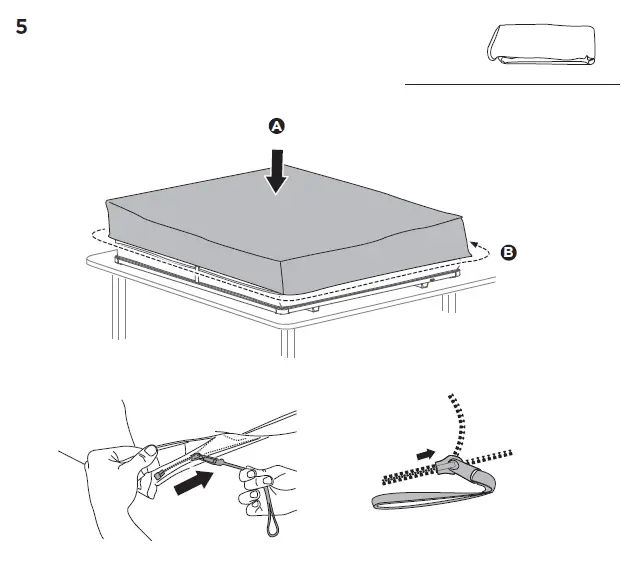 5

A

B