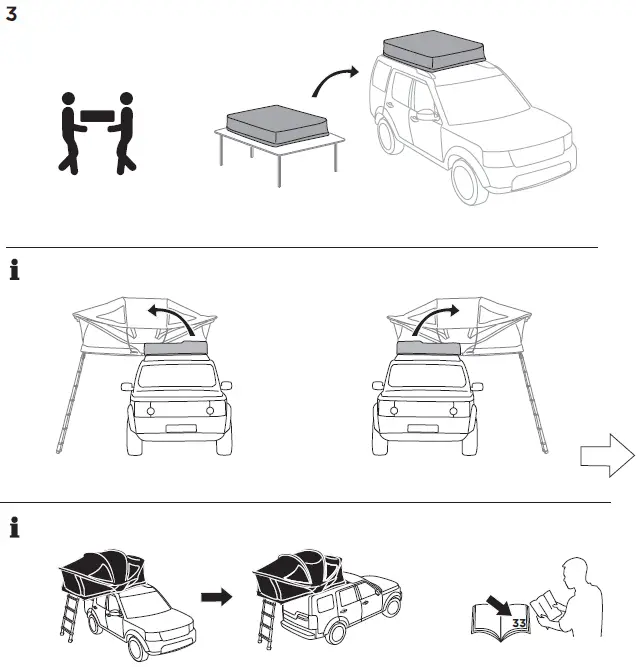 3

i

i

33