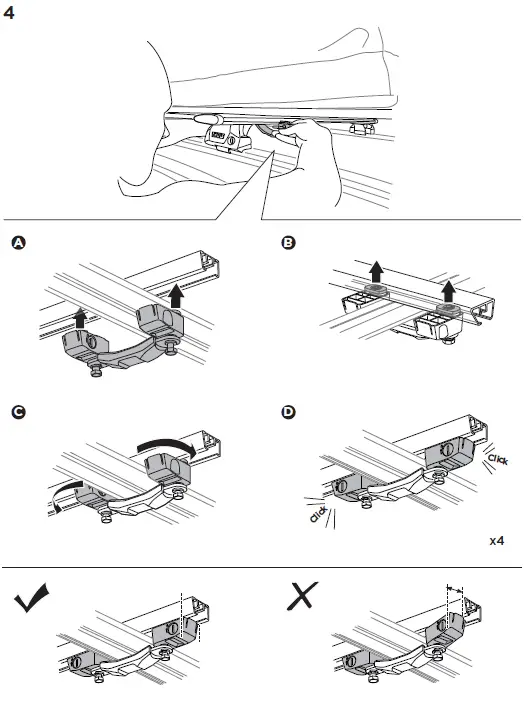 4

A

B

C

D

Click

Click

x4