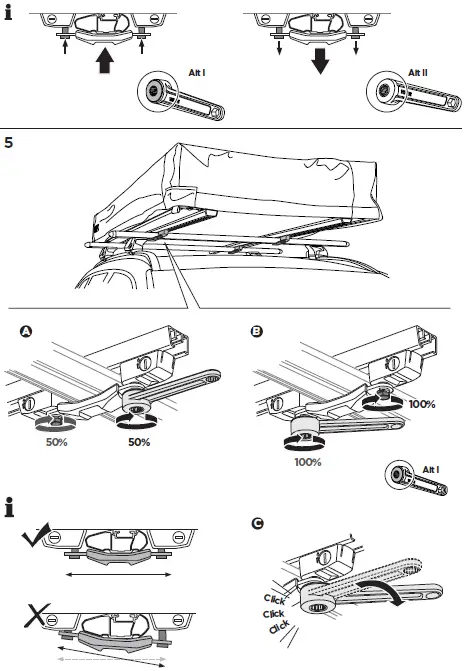 i

Alt I

Alt II

5

A

50%

50%

B

100%

100%

Alt I

i

C

Click

Click

Click