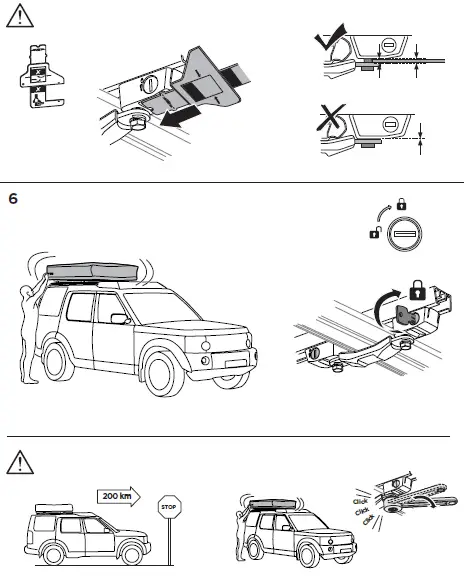 6

200 km

STOP

Click
Click
Click