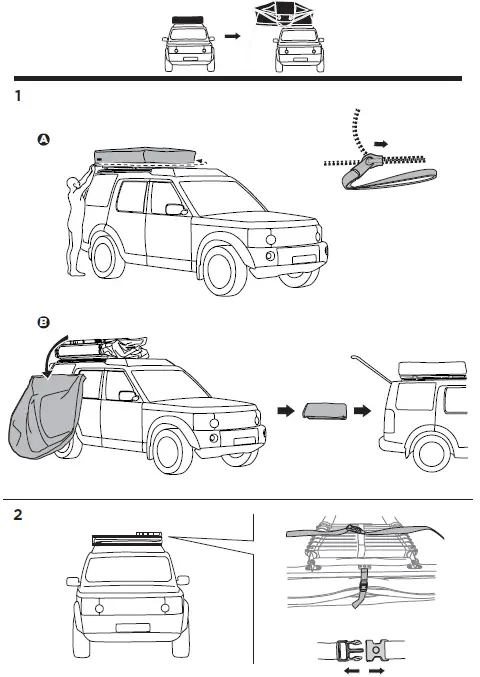 1

A

B

2