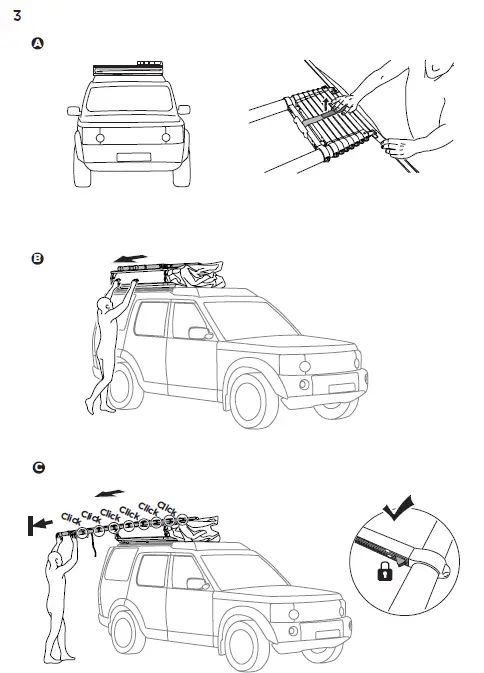 3

A

B

C

Click Click Click Click Click