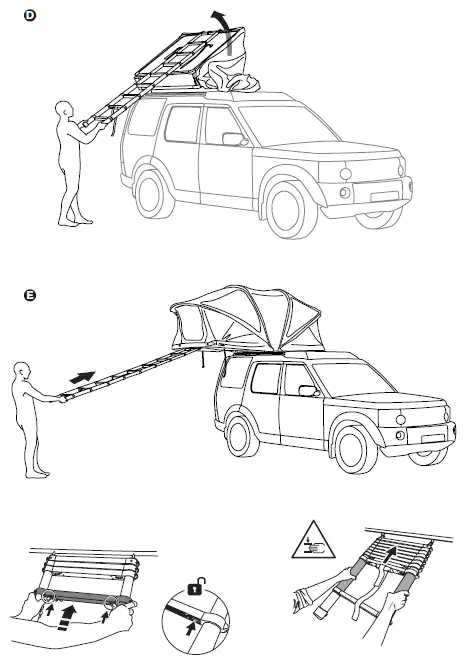 D

E