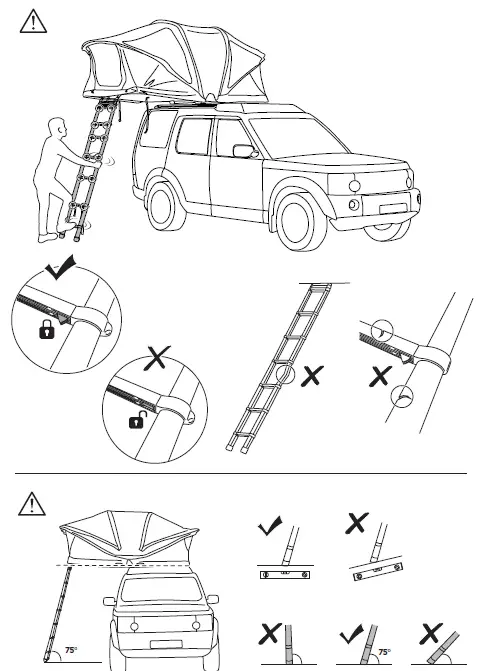 75°

75°