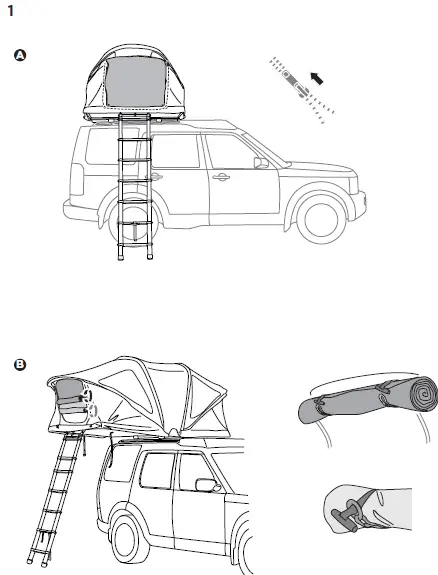 1

A

B