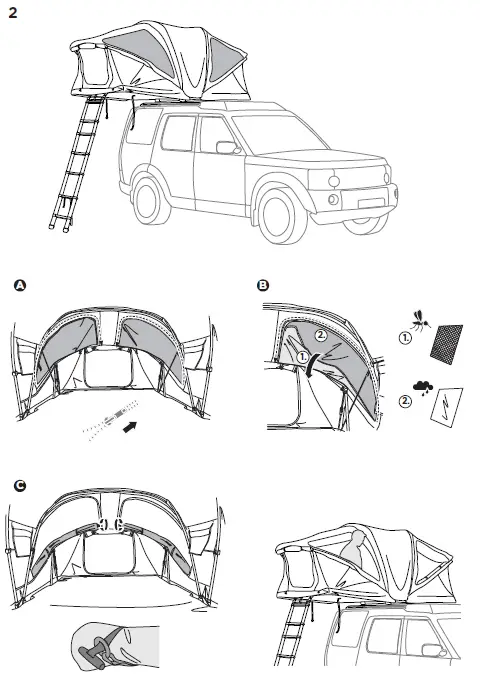 2

A

B

2.

1.

1.

2.

C