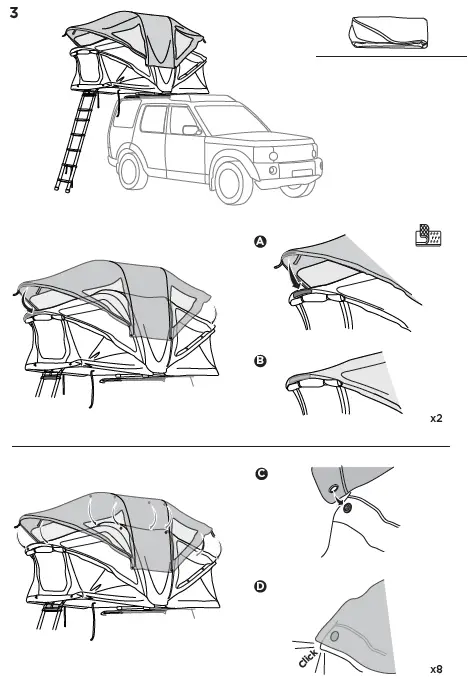 3

A

B

x2

C

D

Click

x8