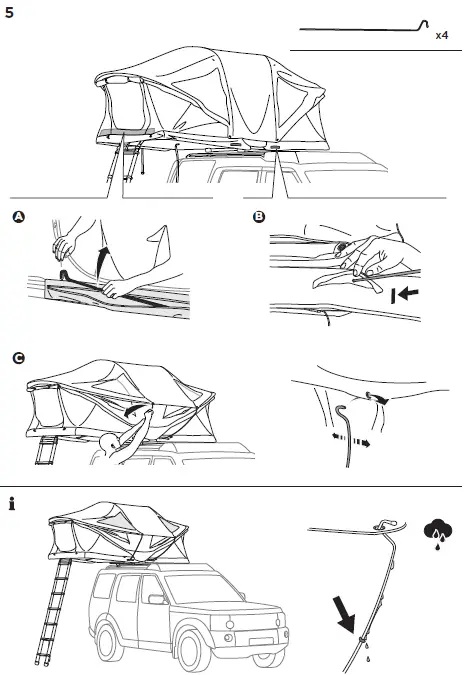 5

x4

A

B

C

i