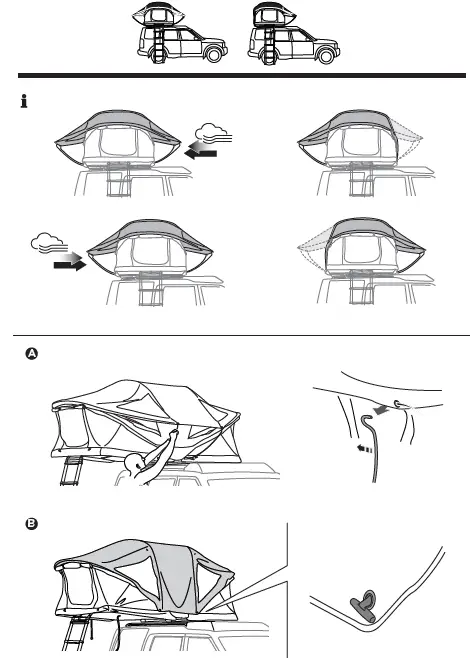 i

A

B