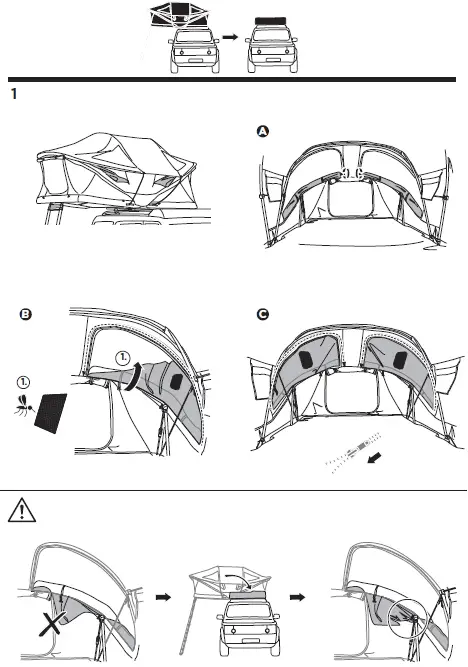 1

A

B

1.

1.

C