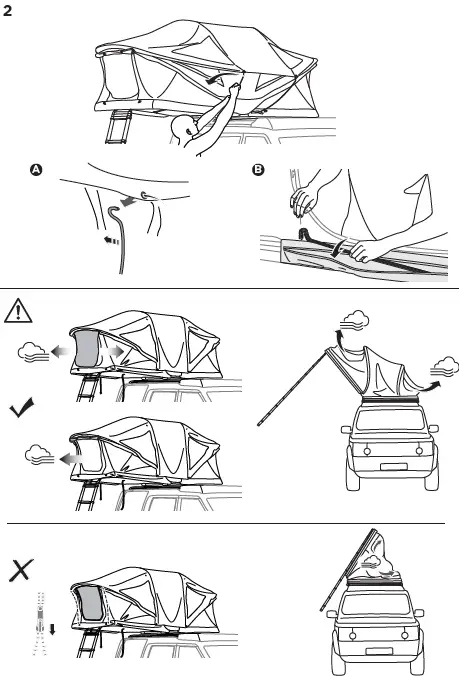 2

A

B