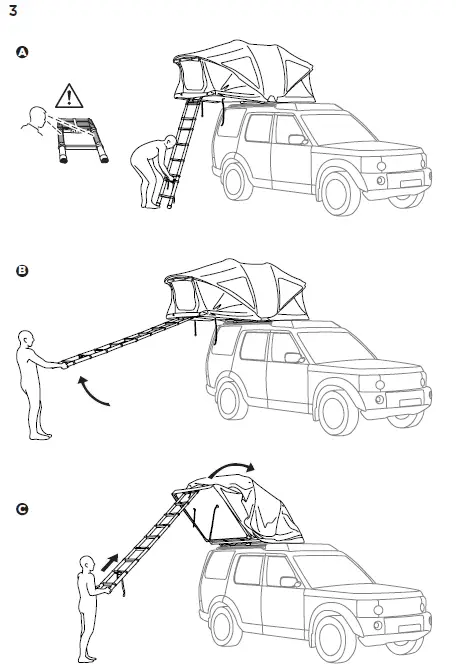 3

A

B

C