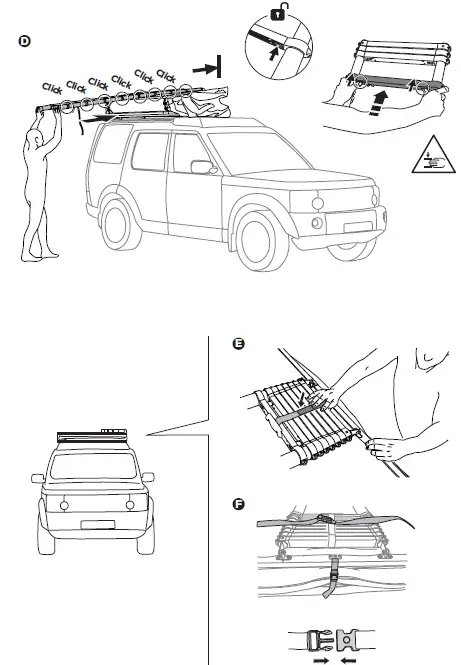 D

Click Click Click Click Click Click

E

F