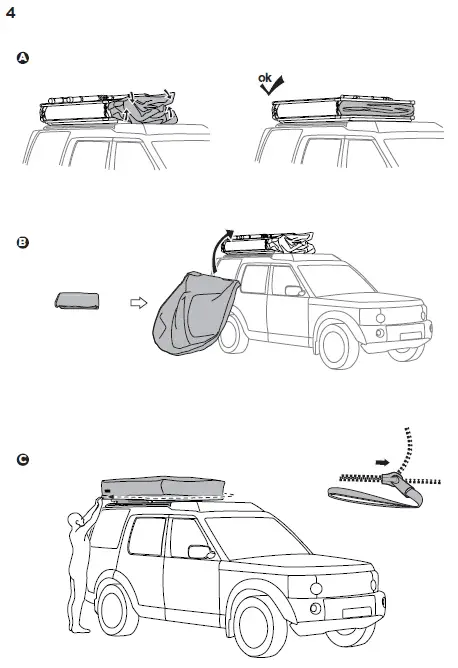 4

A

ok

B

C