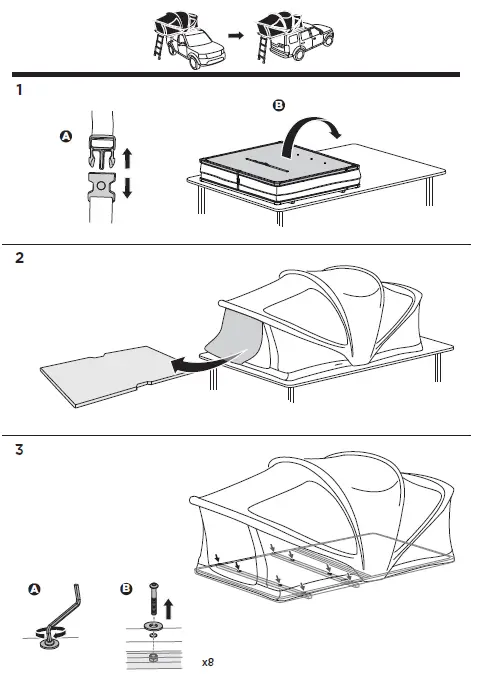 1

A

B

2

3

A

B

x8