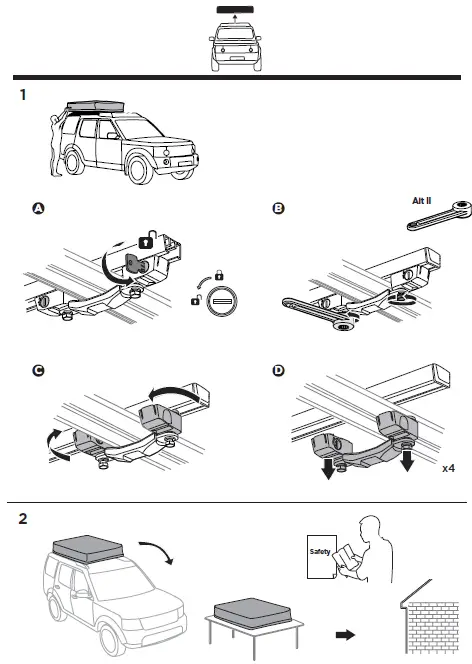 1

A

B

Alt II

C

D

x4

2

Safety