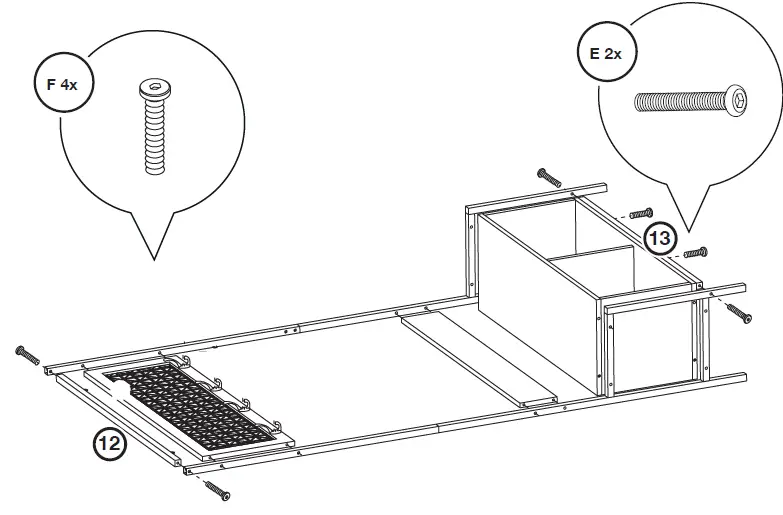 F 4x

E 2x

13

12