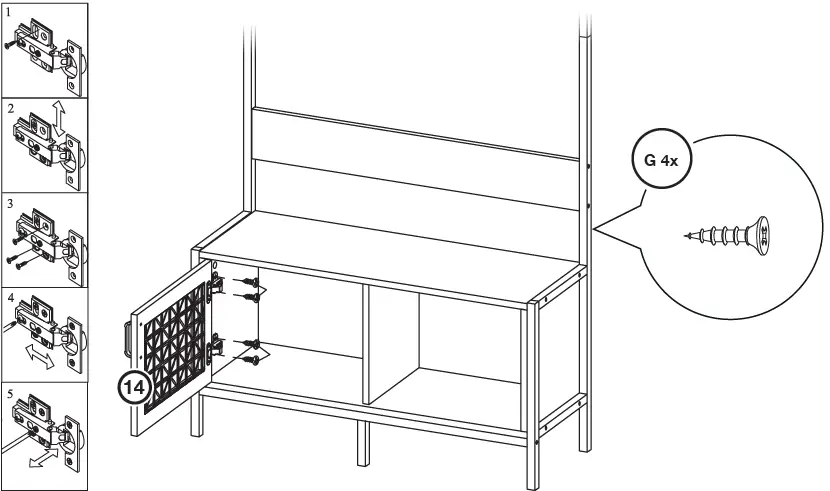 1

2

3

4

5

14

G 4x