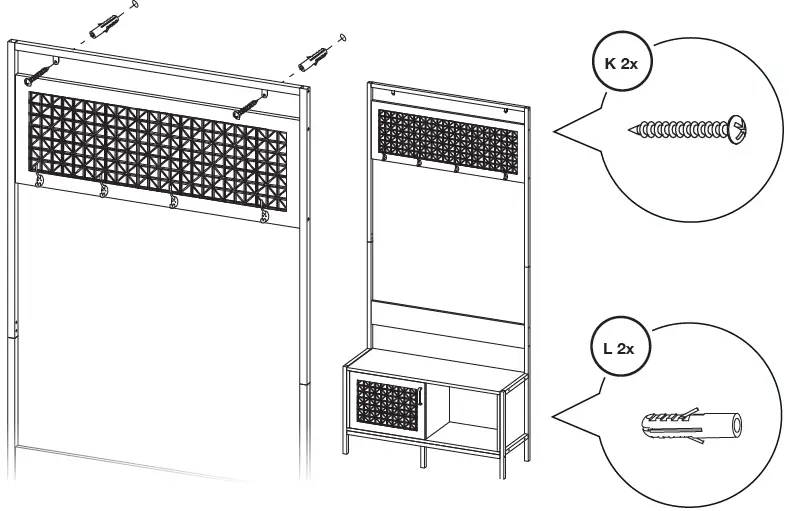 K 2x

L 2x