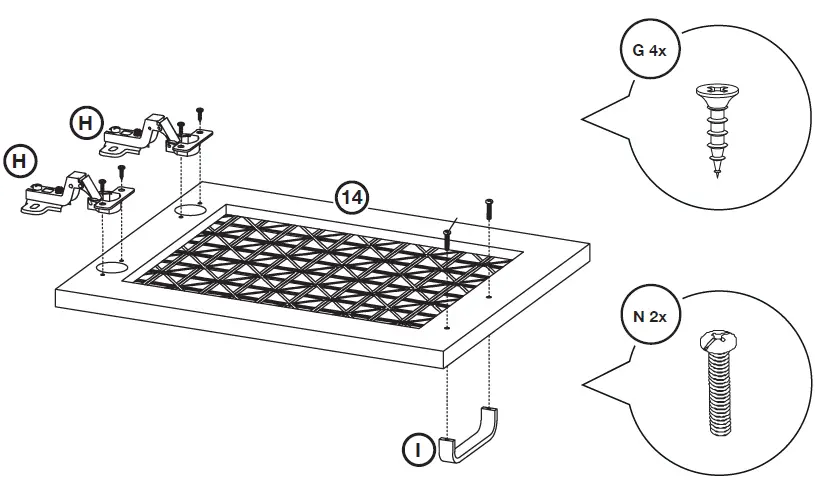 H

H

14

I

G 4x

N 2x