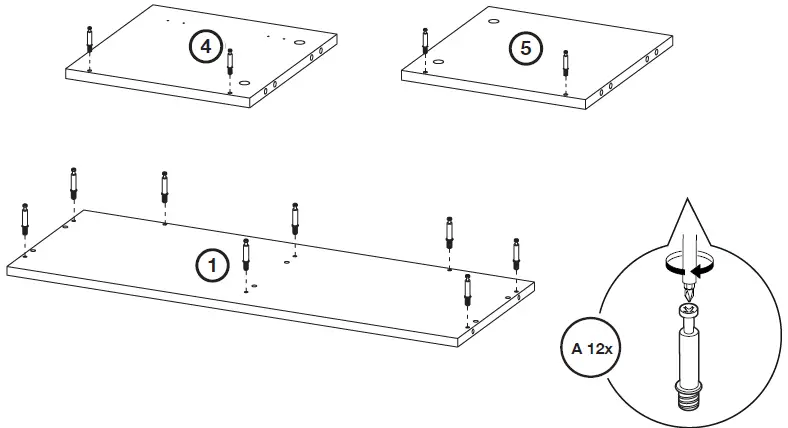 4

5

1

A 12x