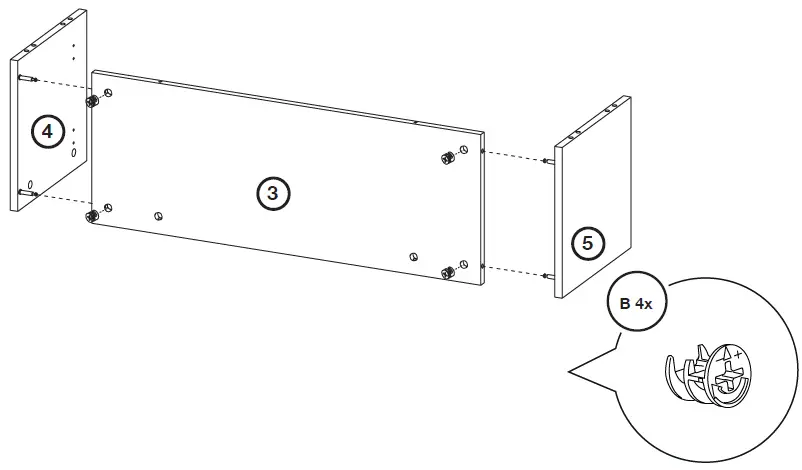 4

3

5

B 4x