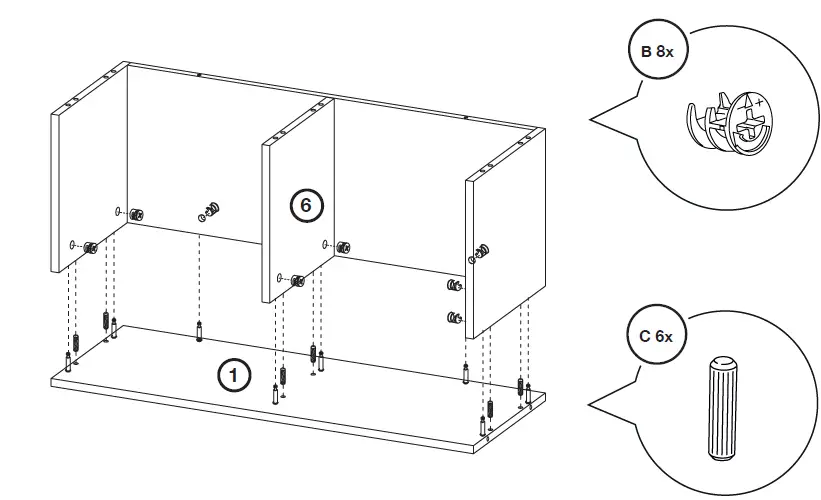 6

1

B 8x

C 6x