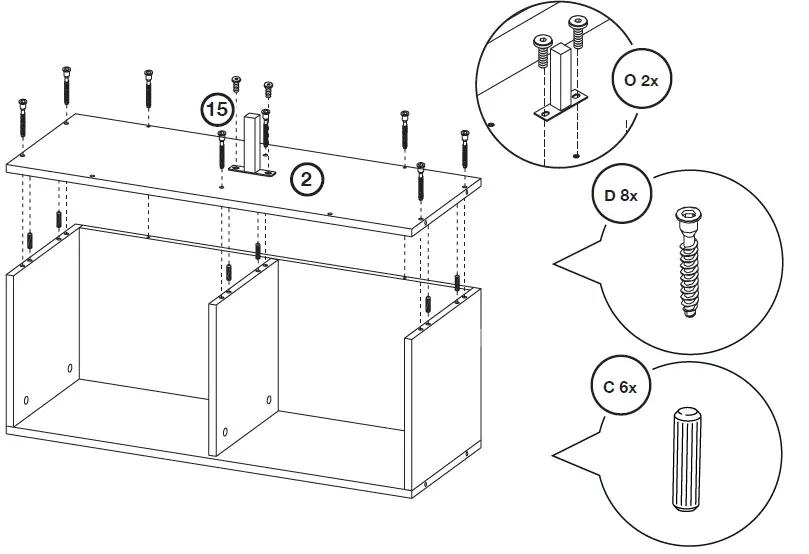 15

2

O 2x

D 8x

C 6x