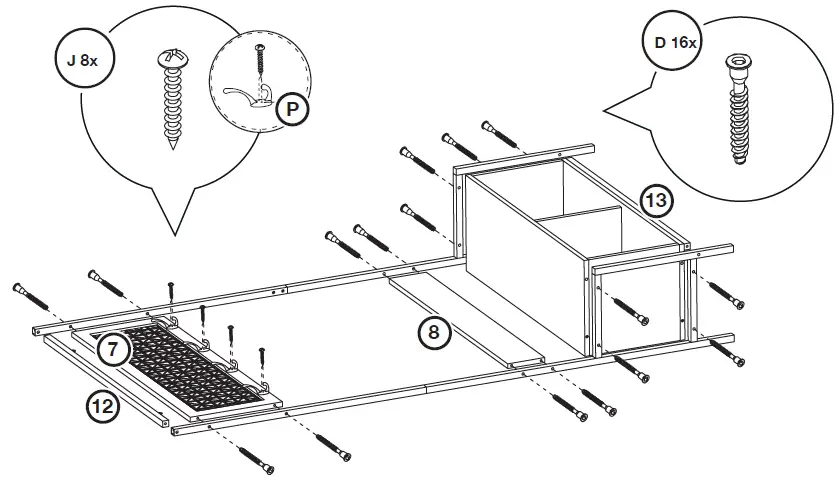 J 8x

P

D 16x

13

8

7

12