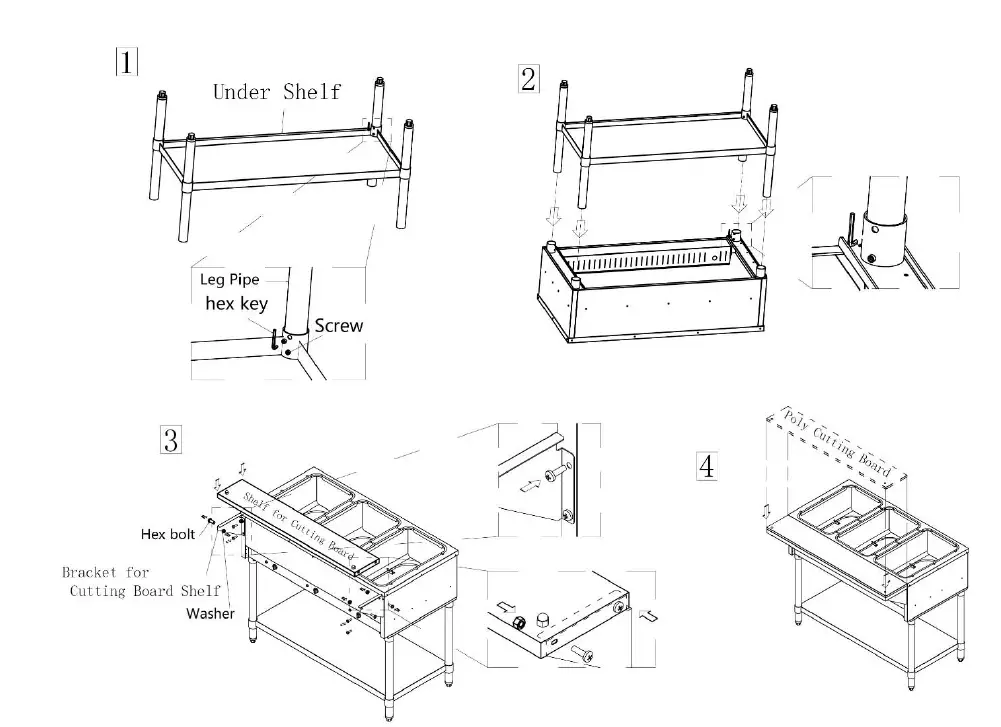 1

Under Shelf

Leg Pipe
hex key
Screw

2

3

Shelf for Cutting Board

Hex bolt

Bracket for
Cutting Board Shelf

Washer

4

Poly Cutting Board