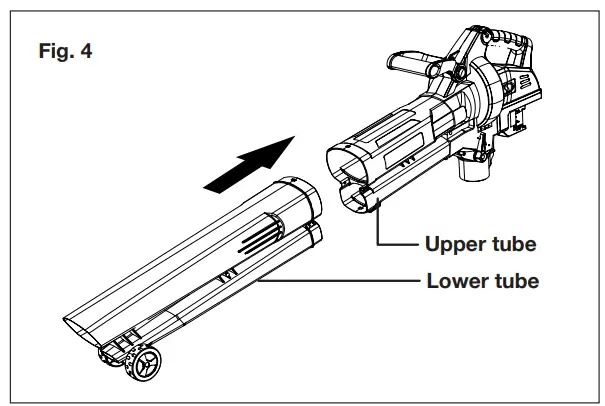 Fig. 4

Upper tube

Lower tube