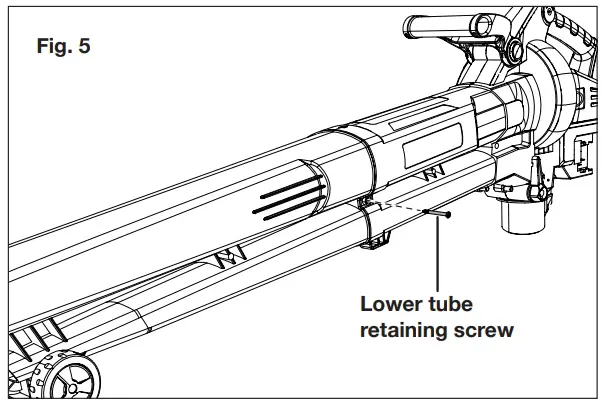 Fig. 5

Lower tube retaining screw