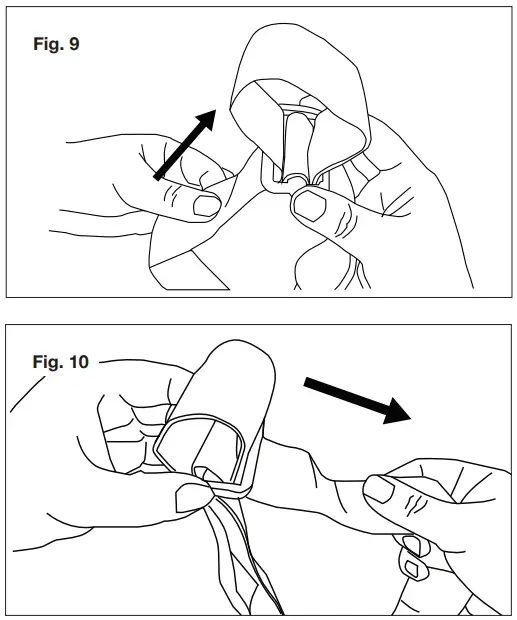 Fig. 9

Fig. 10