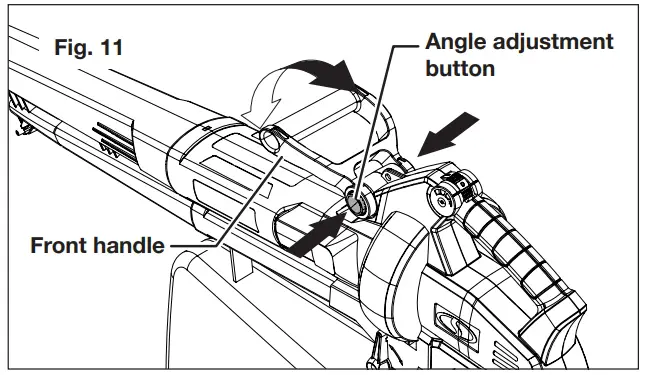 Fig. 11

Angle adjustment button

Front handle