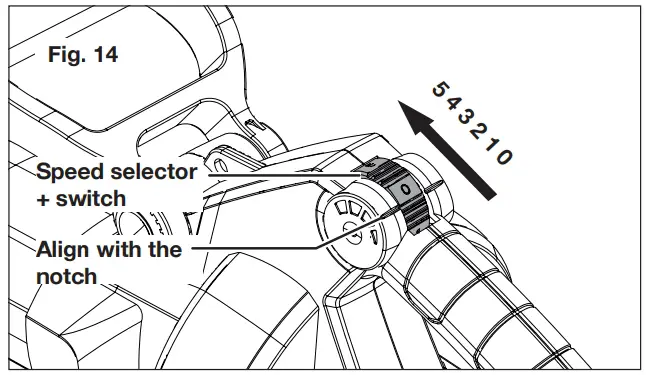 Fig. 14

5 4 3 2 1 0

Speed selector + switch

0

Align with the notch