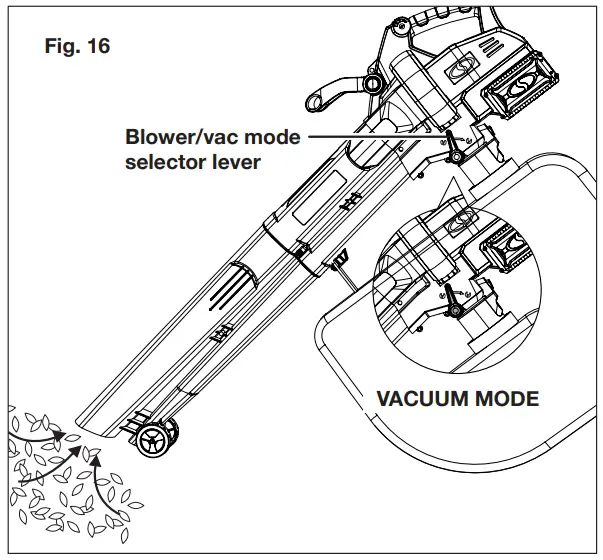 Fig. 16

Blower/vac mode selector lever

VACUUM MODE