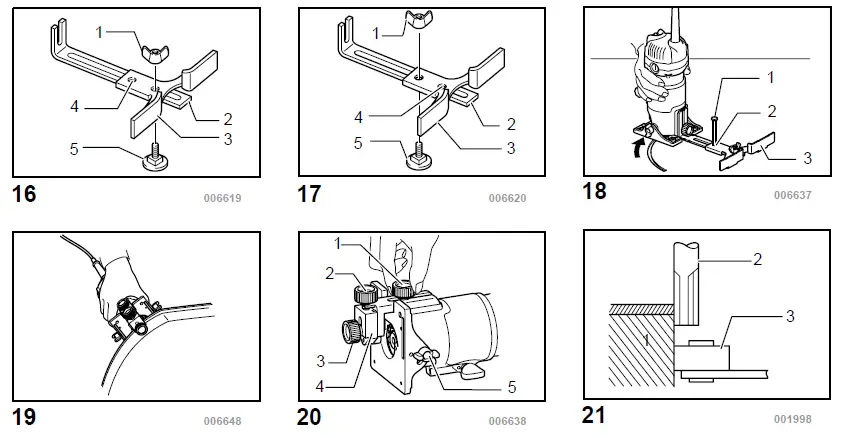 1
4
2
3
5
16
006619

1
4
2
5
3
17
006620

1
2
3
18
006637

19
006648

1
2
3
4
5
20
006638

2
3
1
21
001998