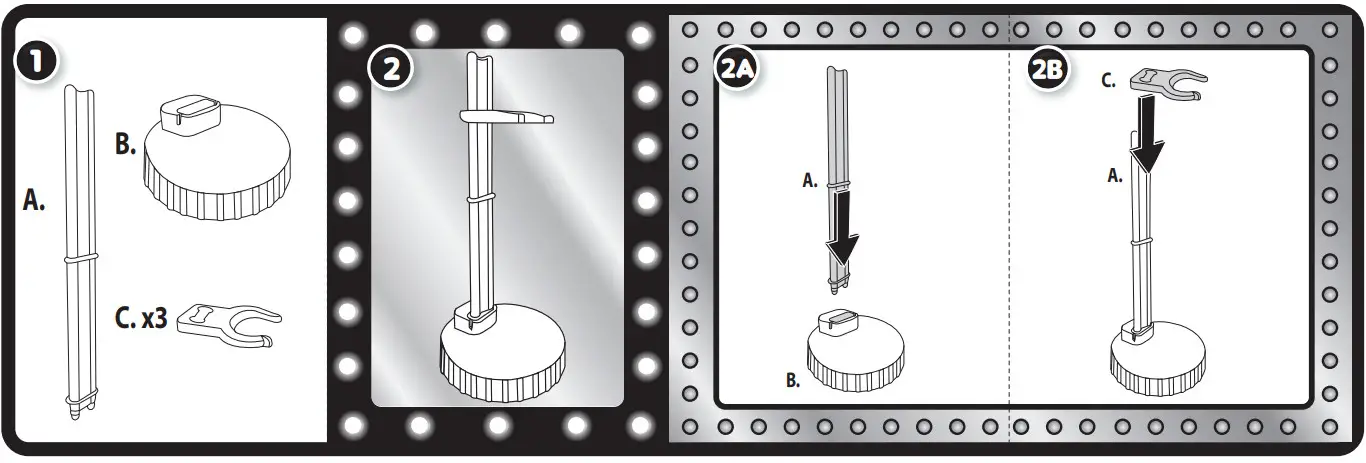 1

A.

B.

C. x3

2

2A

A.

B.

2B

C.

A.