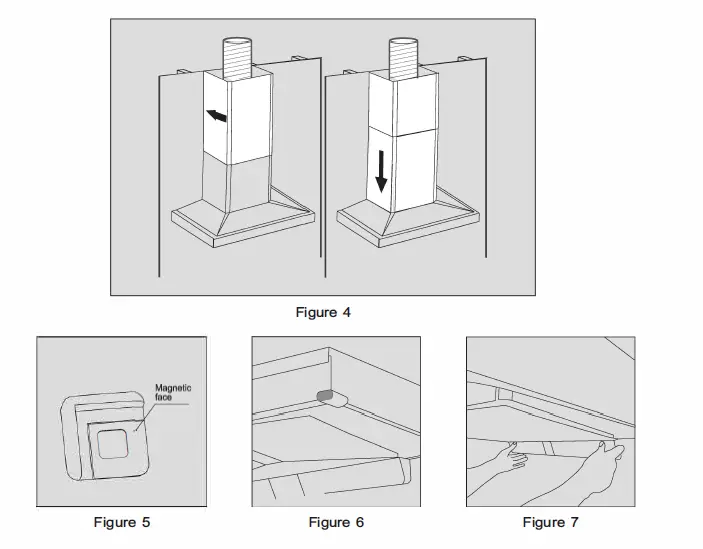 Figure 4

Magnetic face

Figure 5

Figure 6

Figure 7