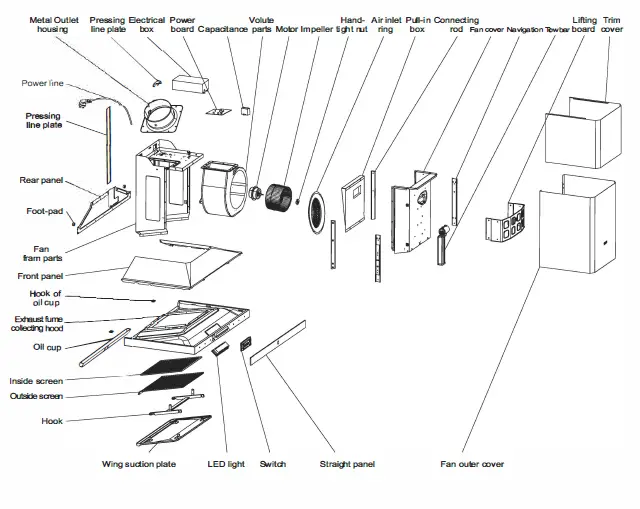 Metal Outlet housing
Pressing line plate
Electrical box
Power board
Capacitance
Volute parts
Motor
Impeller
Hand-tight nut
Air inlet ring
Pull-in box
Connecting rod
Fan cover
Navigation
Towbar
Lifting board
Trim cover

Power line
Pressing line plate
Rear panel
Foot-pad
Fan fram parts
Front panel
Hook of oil cup
Exhaust fume collecting hood
Oil cup
Inside screen
Outside screen
Hook

Wing suction plate
LED light
Switch
Straight panel
Fan outer cover