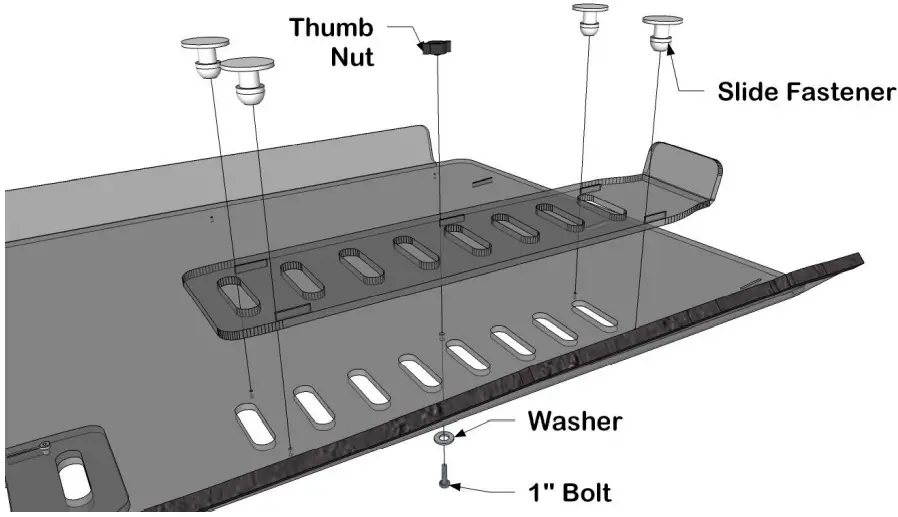 Thumb Nut

Slide Fastener

Washer

1" Bolt