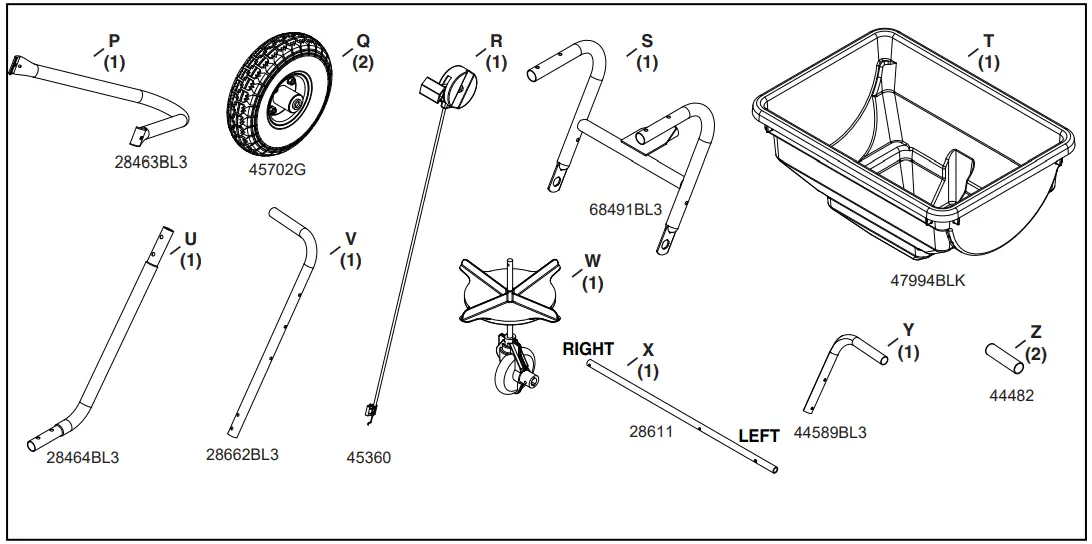 P
(1)
28463BL3

Q
(2)
45702G

R
(1)

S
(1)
68491BL3

T
(1)
47994BLK

U
(1)
28464BL3

V
(1)
28662BL3

45360

W
(1)

RIGHT
X
(1)
28611
LEFT

Y
(1)
44589BL3

Z
(2)
44482