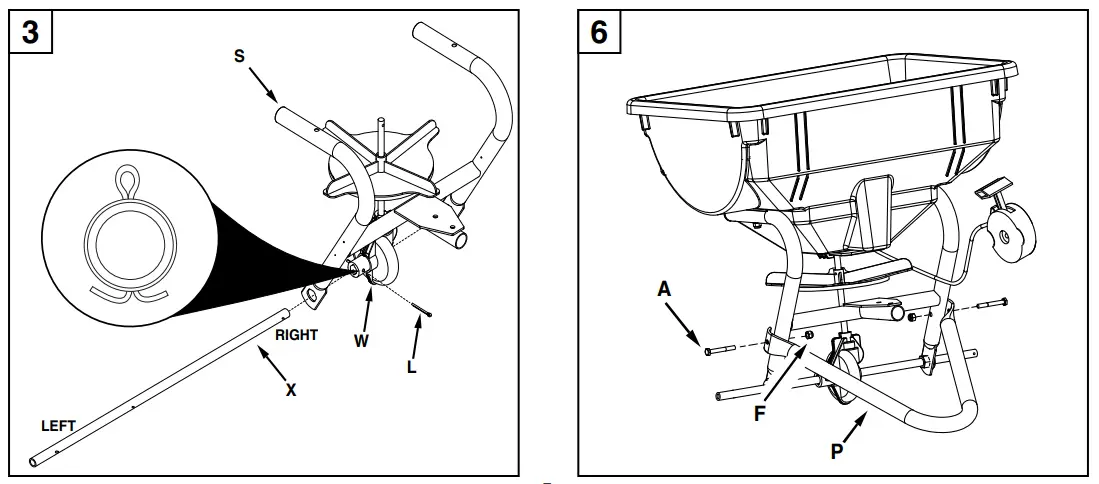 3

S

RIGHT

W

L

X

LEFT

6

A

F

P