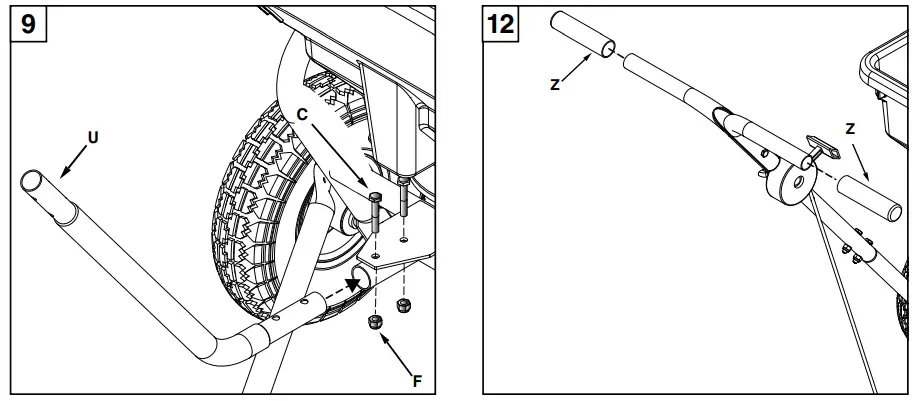 9

U

C

F

12

Z

Z