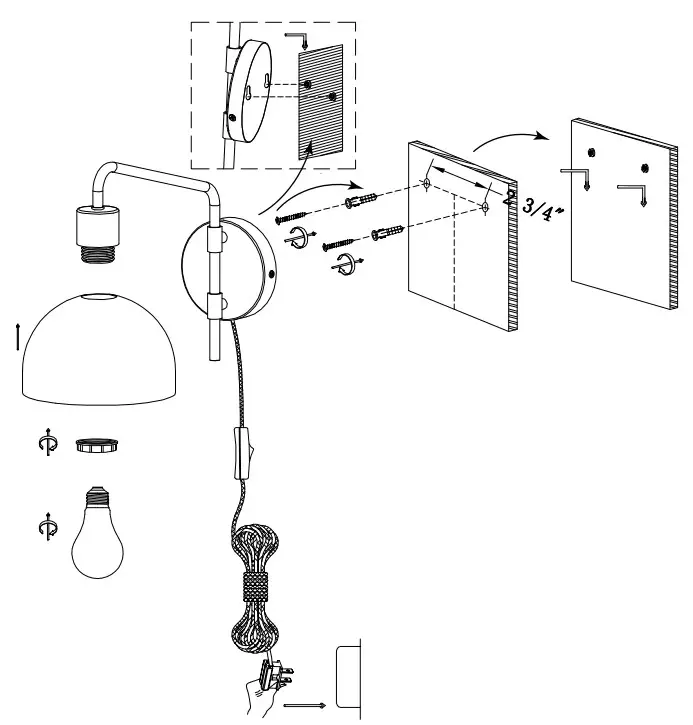 2 3/4"