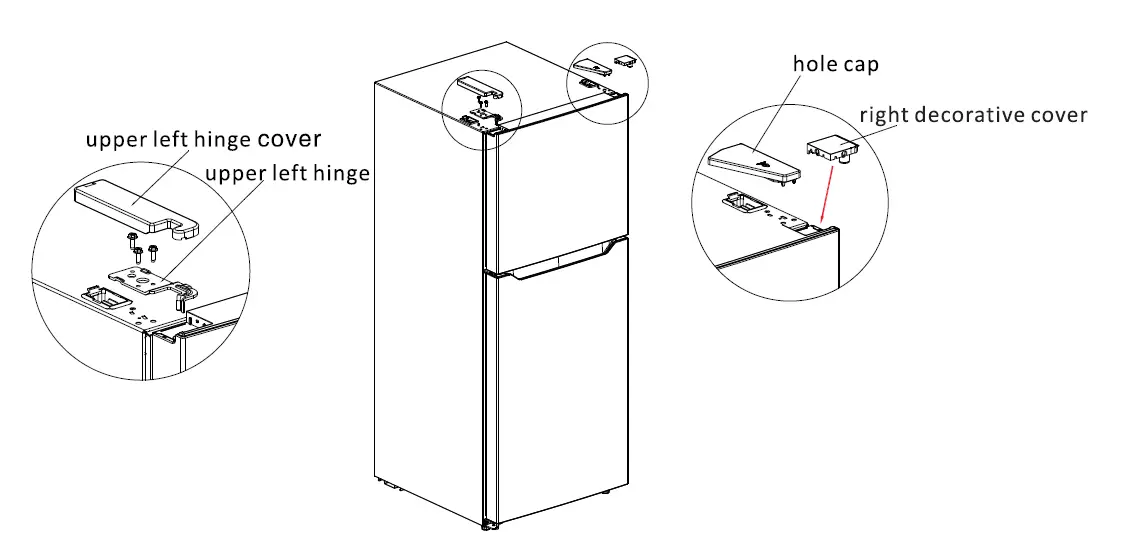 upper left hinge cover
upper left hinge
hole cap
right decorative cover