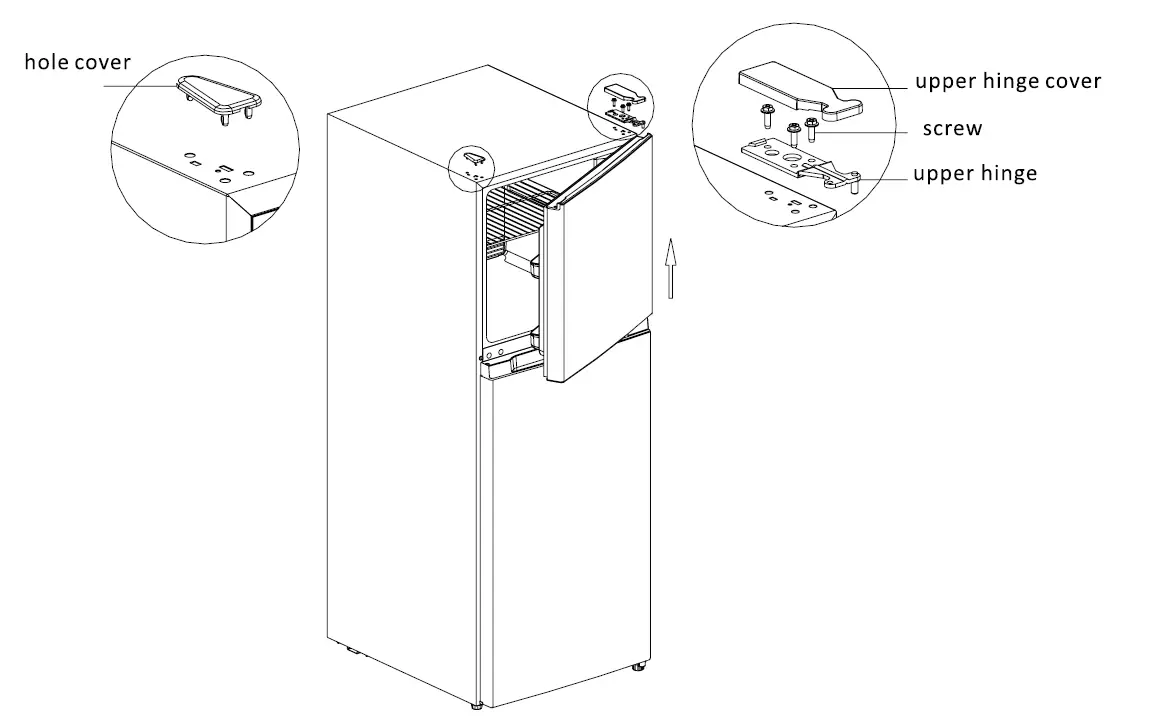 hole cover

upper hinge cover

screw

upper hinge