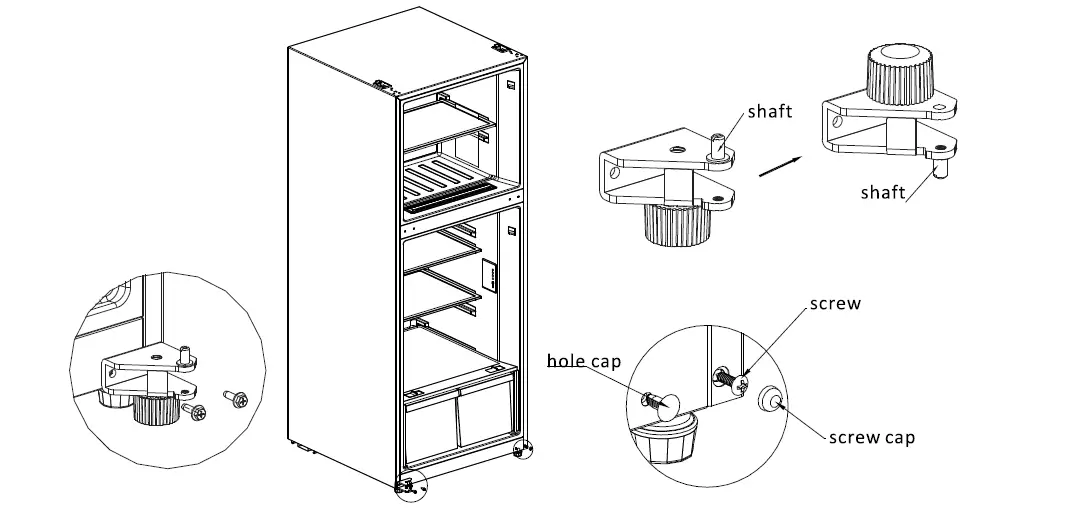 shaft

shaft

screw

hole cap

screw cap