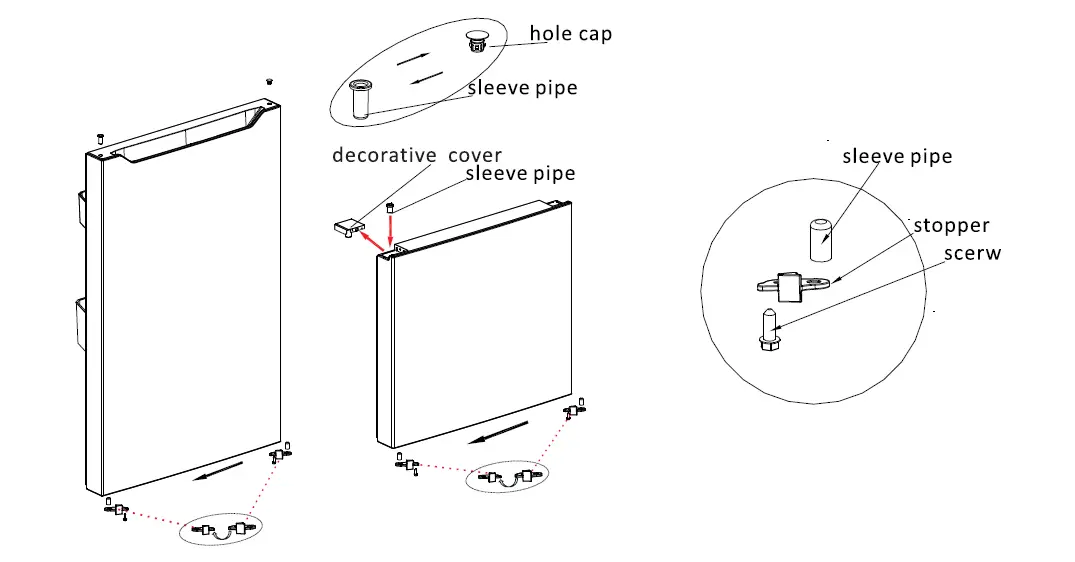 hole cap
sleeve pipe
decorative cover
sleeve pipe
sleeve pipe
stopper
scerw